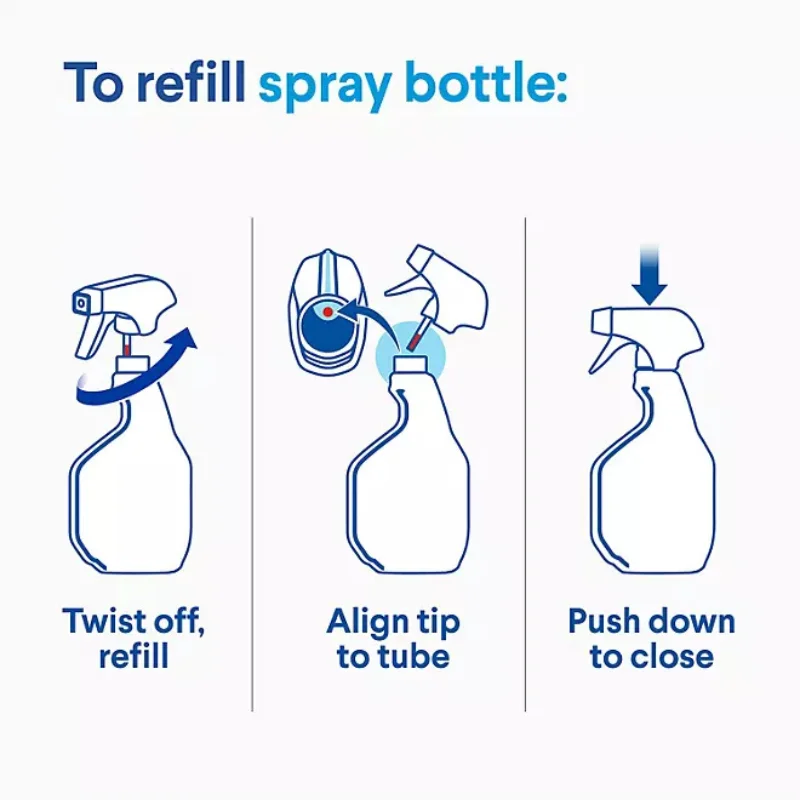 To refill spray bottle:

Twist off, refill

Align tip to tube

Push down to close