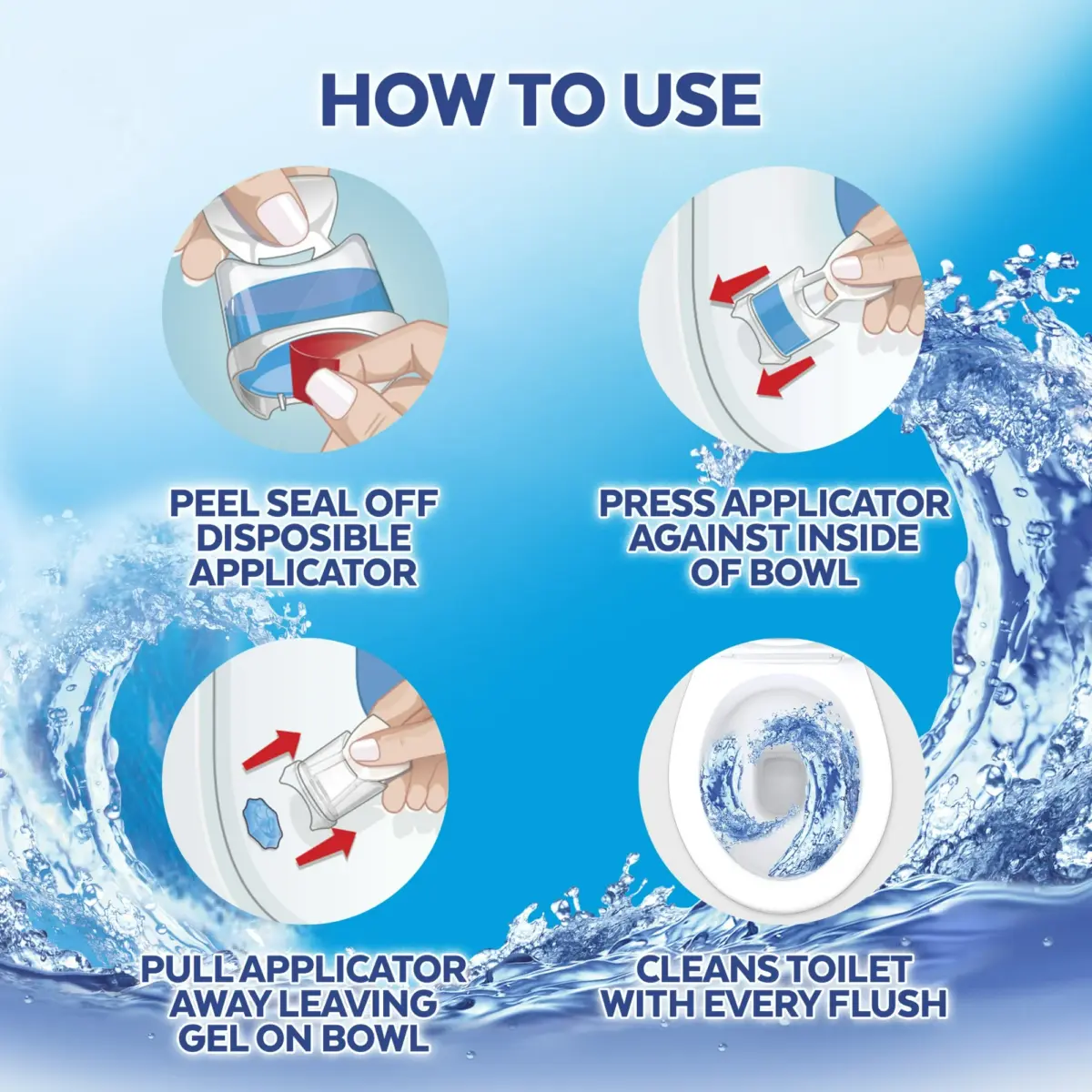 HOW TO USE

PEEL SEAL OFF DISPOSIBLE APPLICATOR

PRESS APPLICATOR AGAINST INSIDE OF BOWL

PULL APPLICATOR AWAY LEAVING GEL ON BOWL

CLEANS TOILET WITH EVERY FLUSH