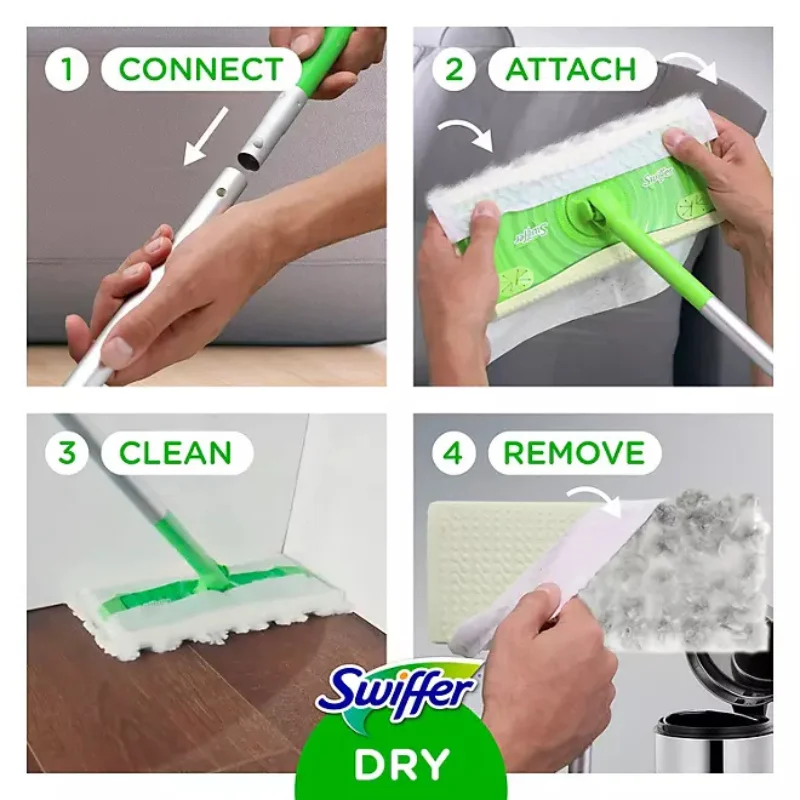 1 CONNECT

2 ATTACH

Swiffer

Swiffer

3 CLEAN

4 REMOVE

Swiffer

DRY