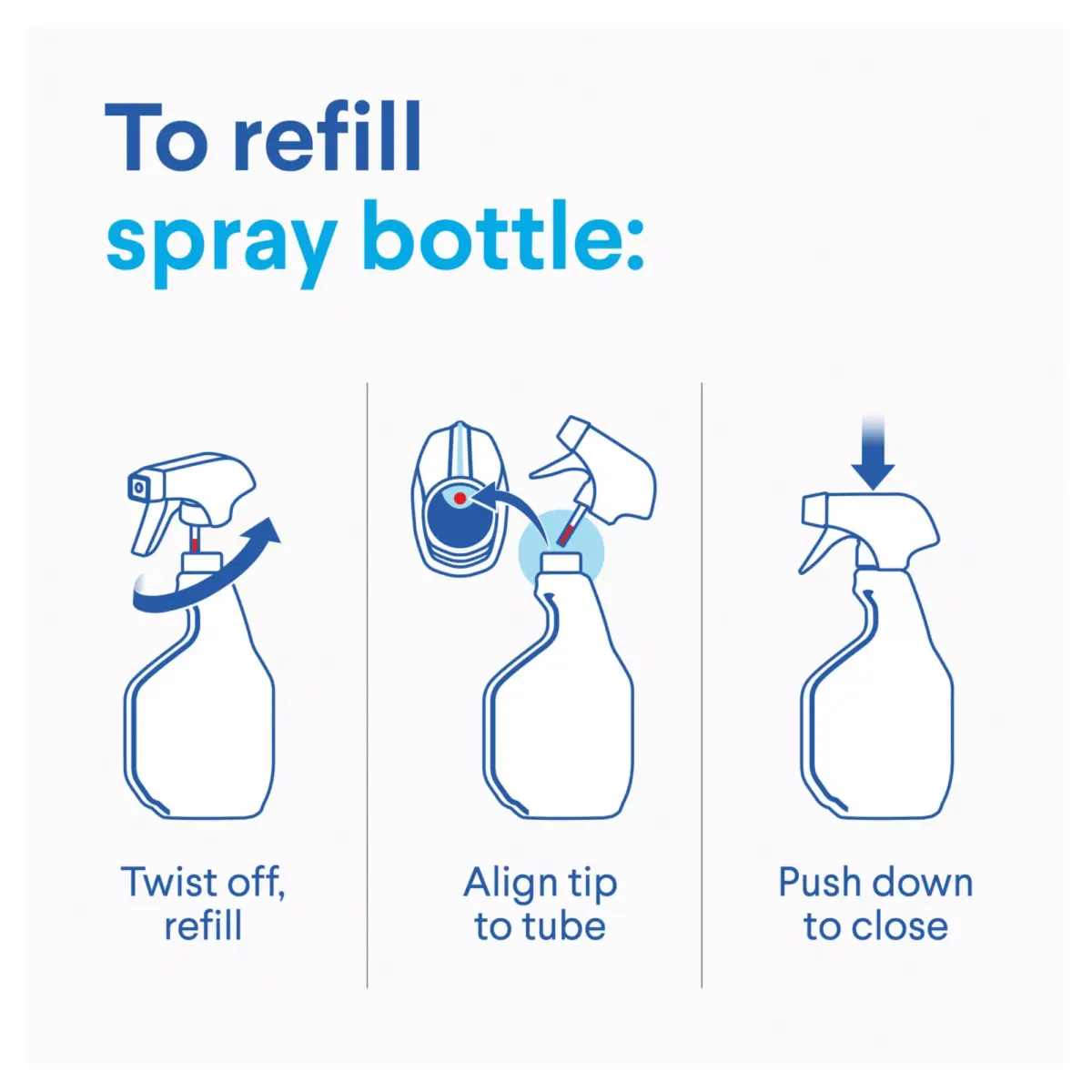 To refill spray bottle:

Twist off, refill

Align tip to tube

Push down to close